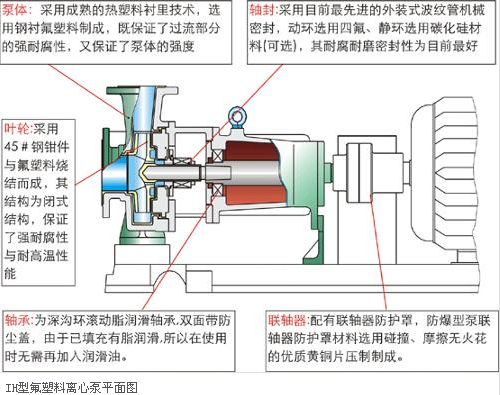 泵体:采用成熟的热塑料衬里技术，选用钢衬氟塑料制成，既保证了过流部分的强耐腐性，又保证了泵体的强度

轴封:采用目前最先进的外装式波纹管机械密封，动环选用四氟、静环选用碳化硅材料(可选)，其耐腐耐磨密封性为目前最好

叶轮:采用45＃钢钳件与氟塑料烧结而成，其结构为闭式结构，保证了强耐腐性与耐高温性能

轴承:为深沟环滚动脂润滑轴承.双面带防尘盖，由于已填充有脂润滑.所以在使用时无需再加入润滑油。

联轴器:配有联轴器防护罩，防爆型泵联轴器防护罩材料选用碰撞、摩擦无火花的优质黄铜片压制制成。

IH型氟塑料离心泵平面图